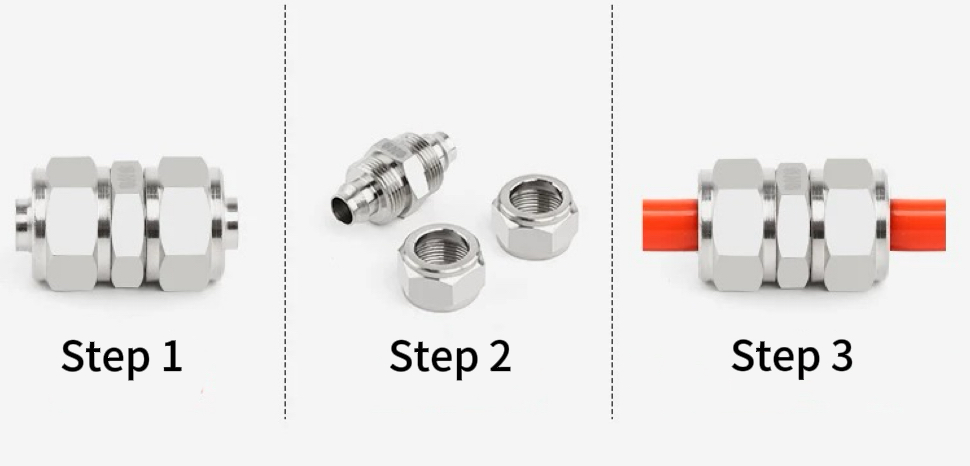 Step 1

Step 2

Step 3